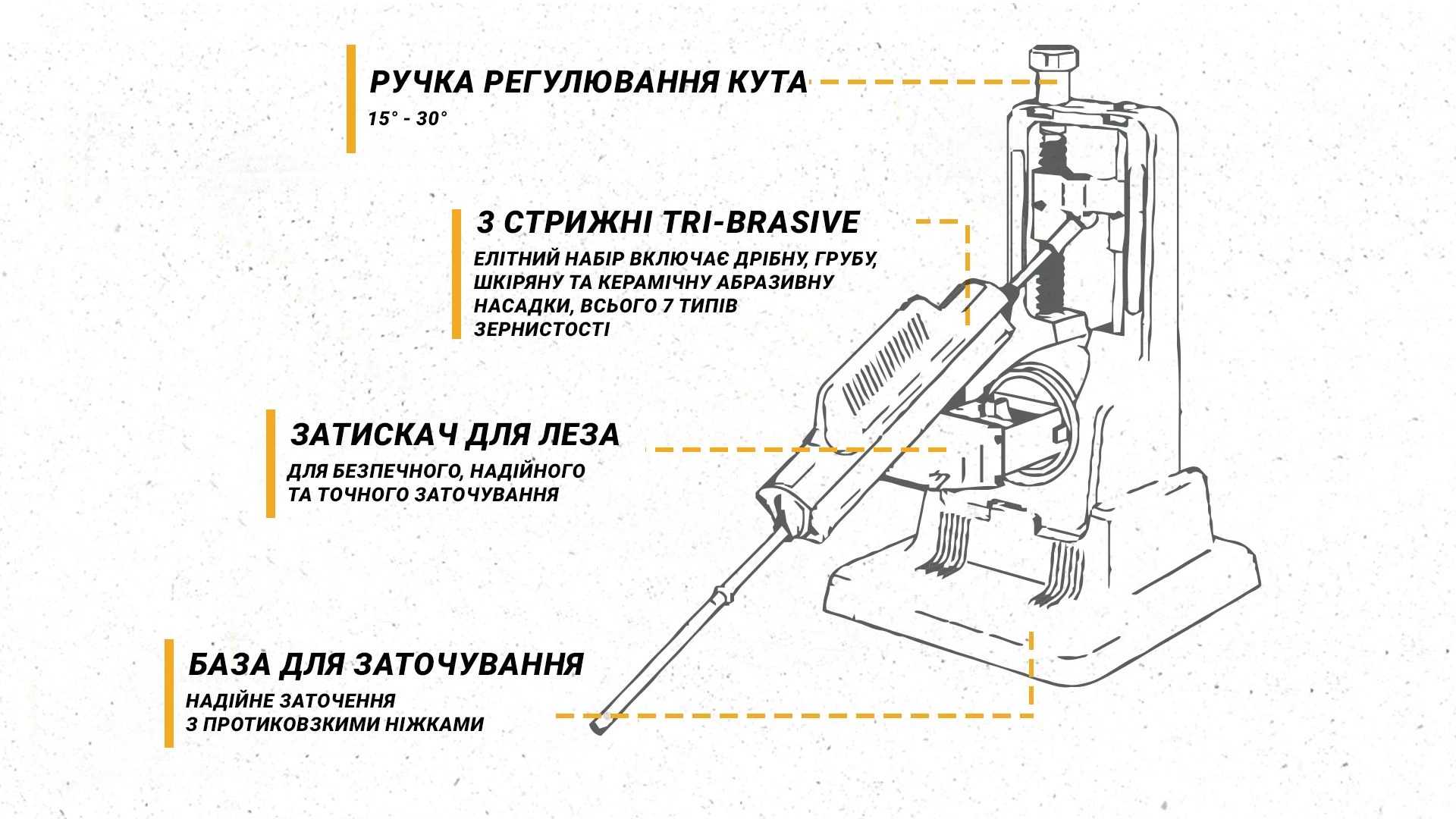 РУЧКА РЕГУЛЮВАННЯ КУТА

15° - 30°

3 СТРИЖНІ TRI-BRASIVE

ЕЛІТНИЙ НАБІР ВКЛЮЧАЄ ДРІБНУ, ГРУБУ, ШКІРЯНУ ТА КЕРАМІЧНУ АБРАЗИВНУ НАСАДКИ, ВСЬОГО 7 ТИПІВ ЗЕРНИСТОСТІ

ЗАТИСКАЧ ДЛЯ ЛЕЗА

ДЛЯ БЕЗПЕЧНОГО, НАДІЙНОГО ТА ТОЧНОГО ЗАТОЧУВАННЯ

БАЗА ДЛЯ ЗАТОЧУВАННЯ

НАДІЙНЕ ЗАТОЧЕННЯ З ПРОТИКОВЗКИМИ НІЖКАМИ